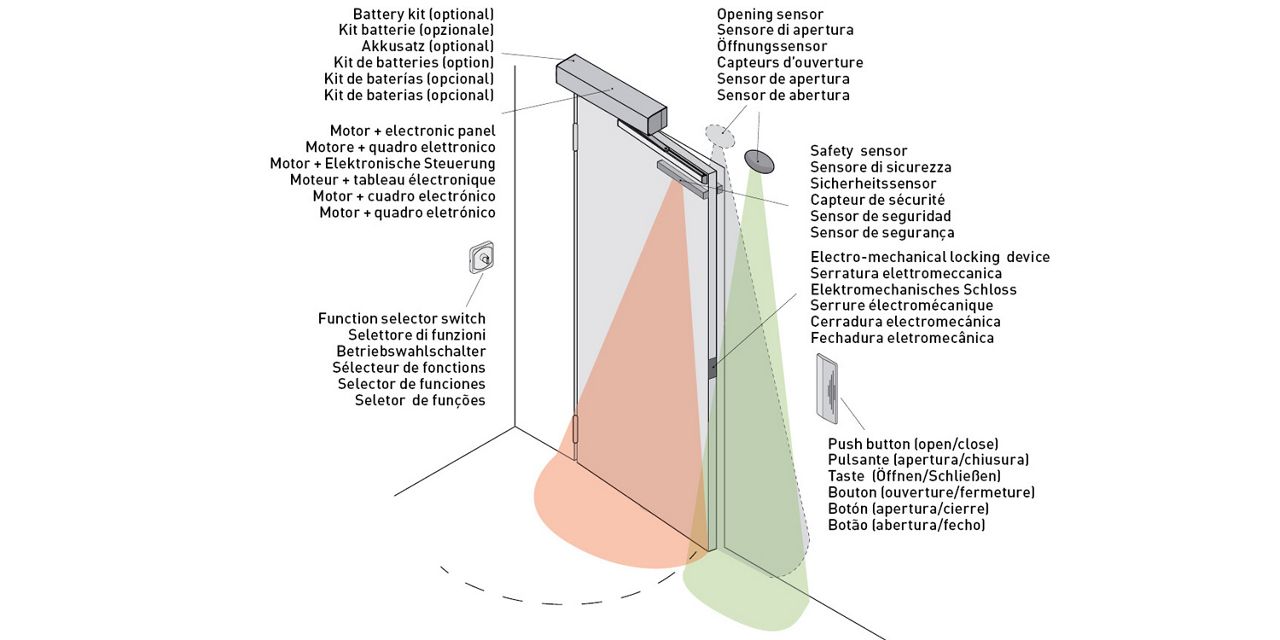 Battery kit (optional)
Kit batterie (opzionale)
Akkusatz (optional)
Kit de batteries (option)
Kit de baterías (opcional)
Kit de baterias (opcional)

Motor + electronic panel
Motore + quadro elettronico
Motor + Elektronische Steuerung
Moteur + tableau électronique
Motor + cuadro electrónico
Motor + quadro eletrónico

Function selector switch
Selettore di funzioni
Betriebswahlschalter
Sélecteur de fonctions
Selector de funciones
Seletor de funções

Opening sensor
Sensore di apertura
Öffnungssensor
Capteurs d'ouverture
Sensor de apertura
Sensor de abertura

Safety sensor
Sensore di sicurezza
Sicherheitssensor
Capteur de sécurité
Sensor de seguridad
Sensor de segurança

Electro-mechanical locking device
Serratura elettromeccanica
Elektromechanisches Schloss
Serrure électromécanique
Cerradura electromecánica
Fechadura eletromecânica

Push button (open/close)
Pulsante (apertura/chiusura)
Taste (Öffnen/Schließen)
Bouton (ouverture/fermeture)
Botón (apertura/cierre)
Botão (abertura/fecho)